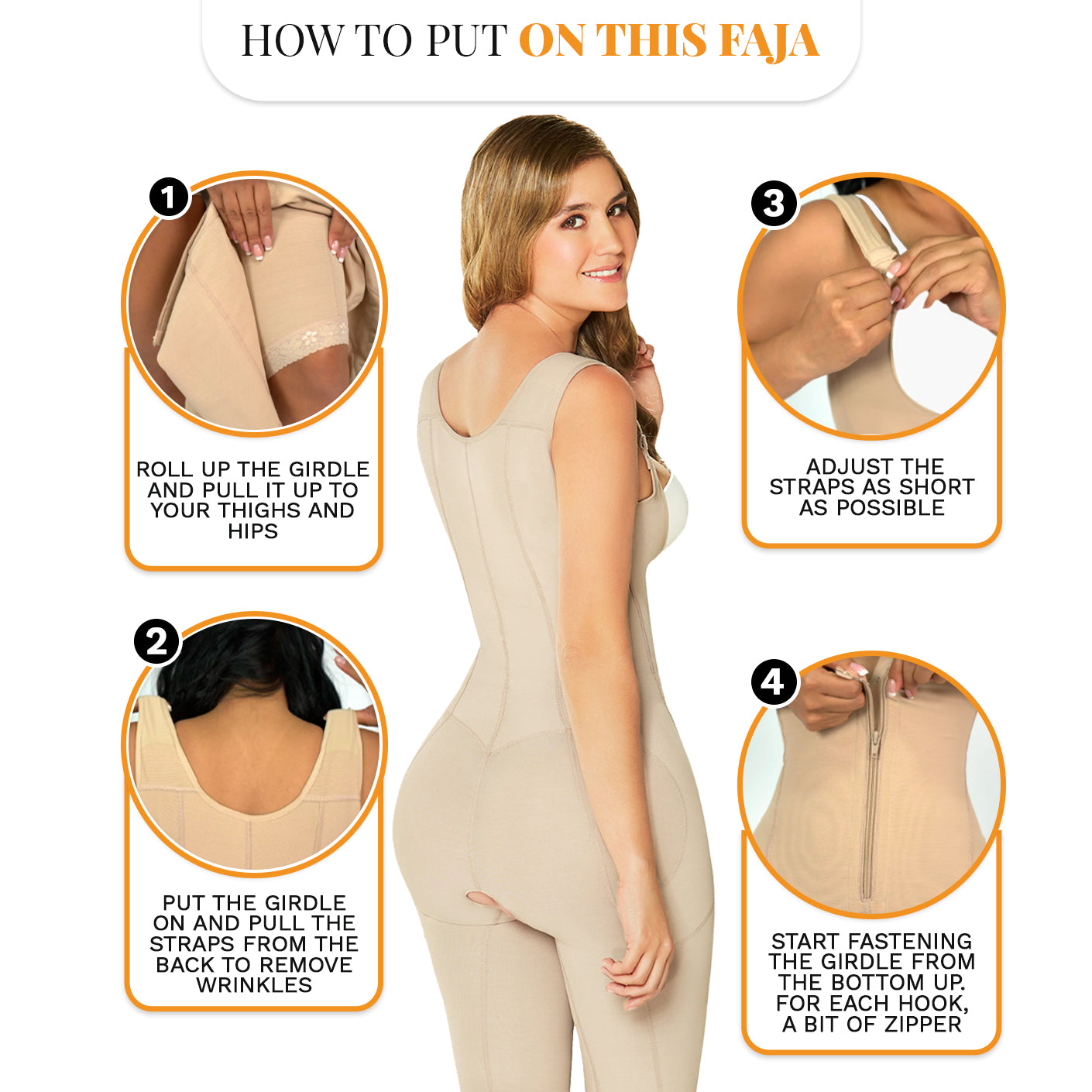 HOW TO PUT ON THIS FAJA

1
ROLL UP THE GIRDLE AND PULL IT UP TO YOUR THIGHS AND HIPS

2
PUT THE GIRDLE ON AND PULL THE STRAPS FROM THE BACK TO REMOVE WRINKLES

3
ADJUST THE STRAPS AS SHORT AS POSSIBLE

4
START FASTENING THE GIRDLE FROM THE BOTTOM UP. FOR EACH HOOK, A BIT OF ZIPPER